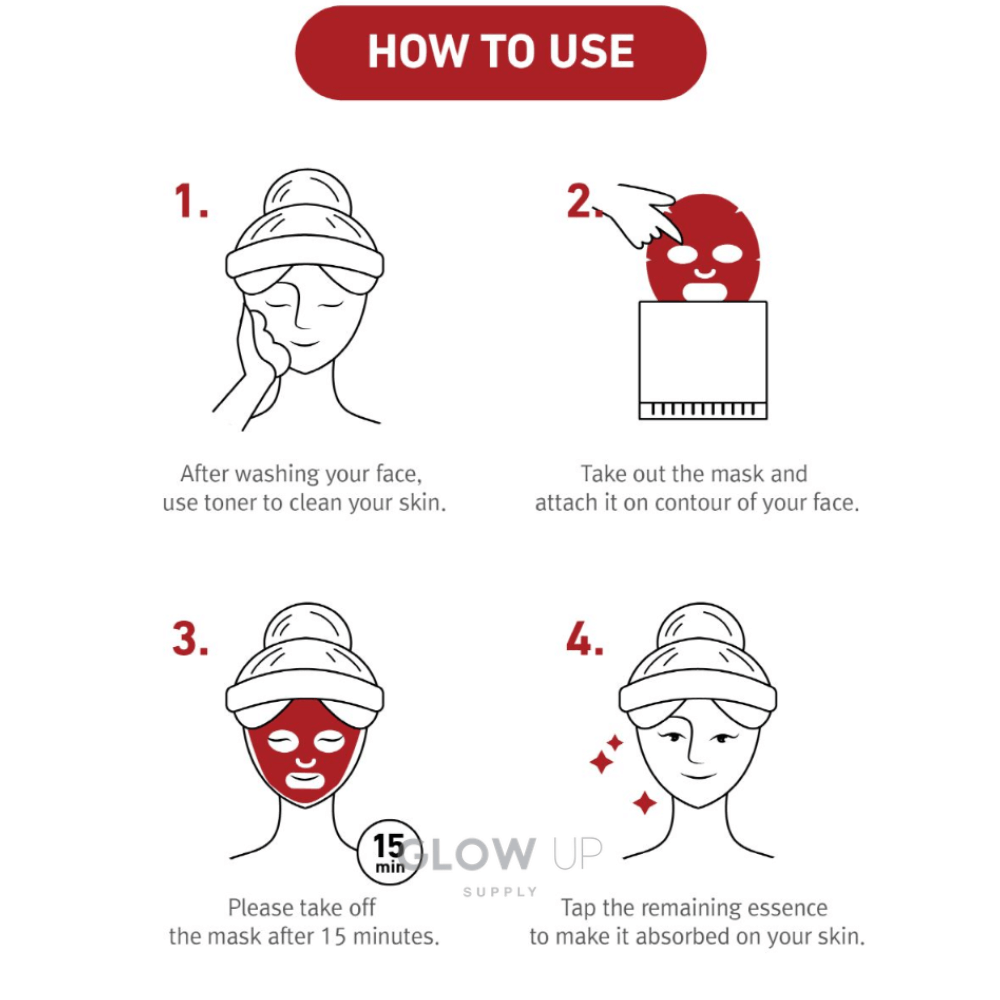 HOW TO USE

1.

After washing your face, use toner to clean your skin.

2.

Take out the mask and attach it on contour of your face.

3.

15 min

Please take off the mask after 15 minutes.

4.

Tap the remaining essence to make it absorbed on your skin.

GLOW UP
SUPPLY